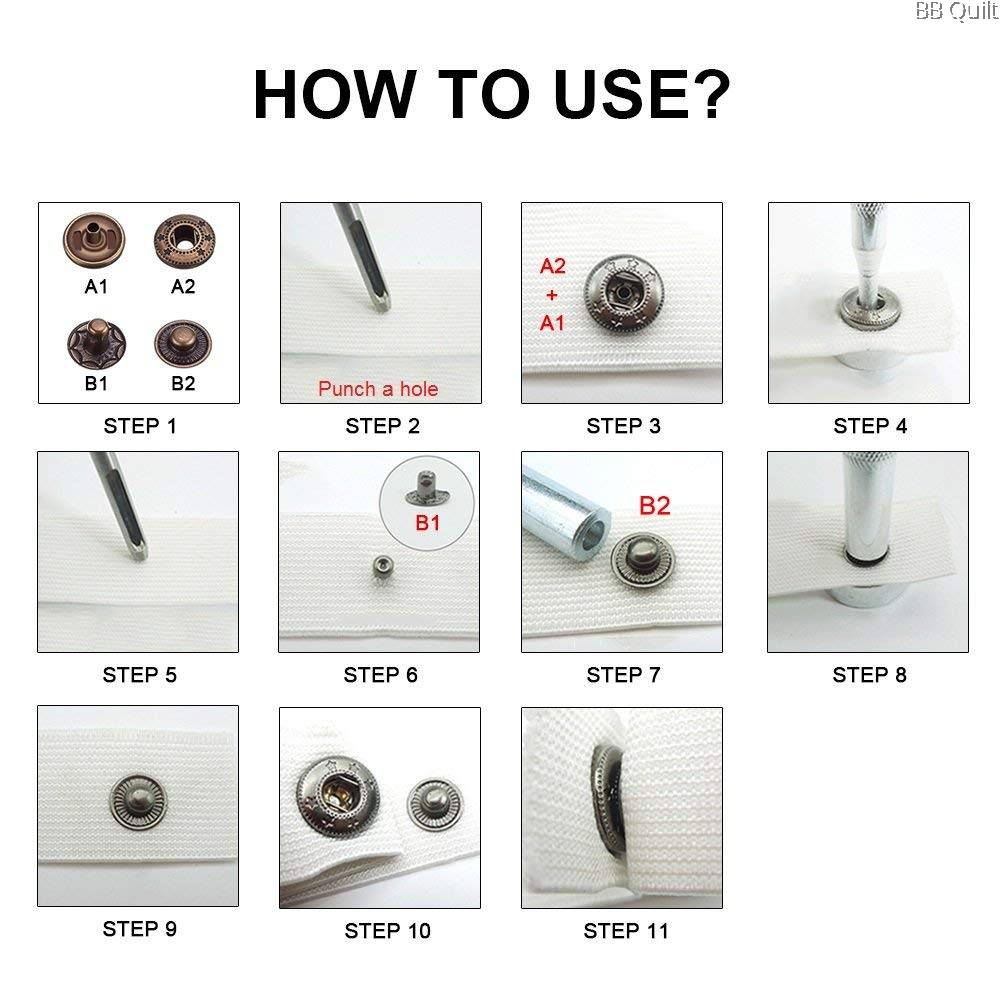 BB Quilt

HOW TO USE?

A1 A2
B1 B2
STEP 1

Punch a hole
STEP 2

A2
+
A1
STEP 3

STEP 4

STEP 5

B1
STEP 6

B2
STEP 7

STEP 8

STEP 9

STEP 10

STEP 11